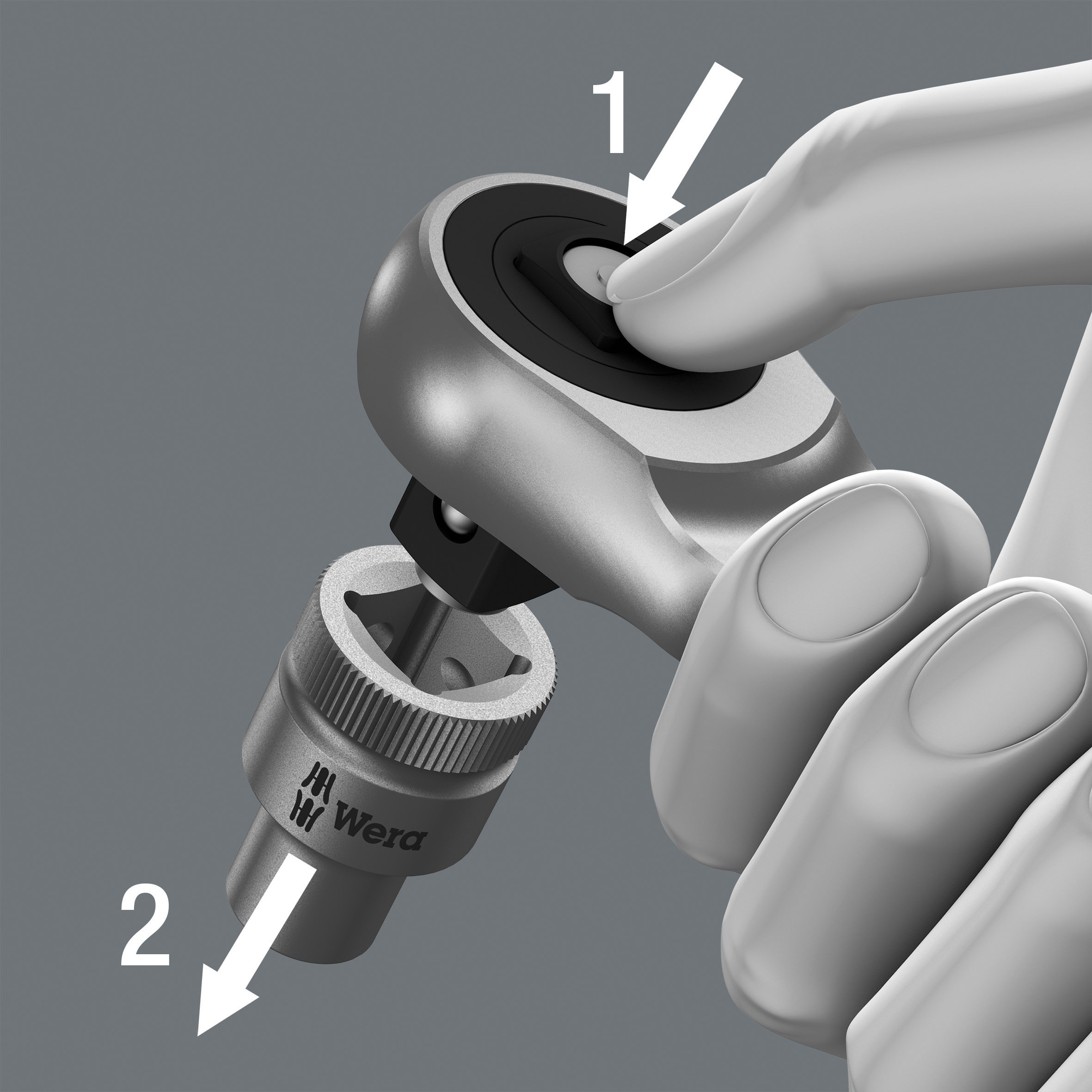 1

Wera

2